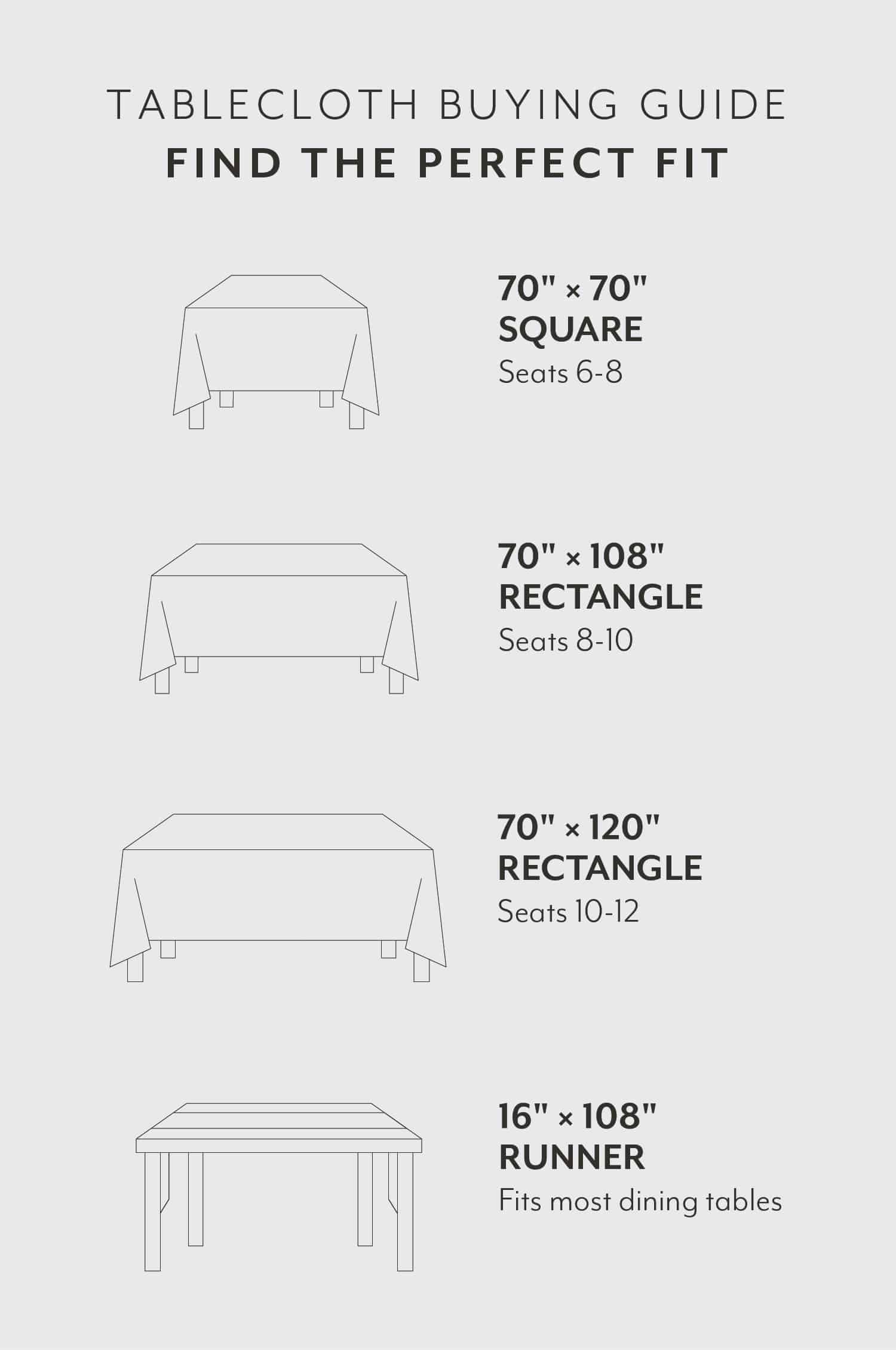 TABLECLOTH BUYING GUIDE
FIND THE PERFECT FIT

70" × 70"
SQUARE
Seats 6-8

70" × 108"
RECTANGLE
Seats 8-10

70" × 120"
RECTANGLE
Seats 10-12

16" × 108"
RUNNER
Fits most dining tables